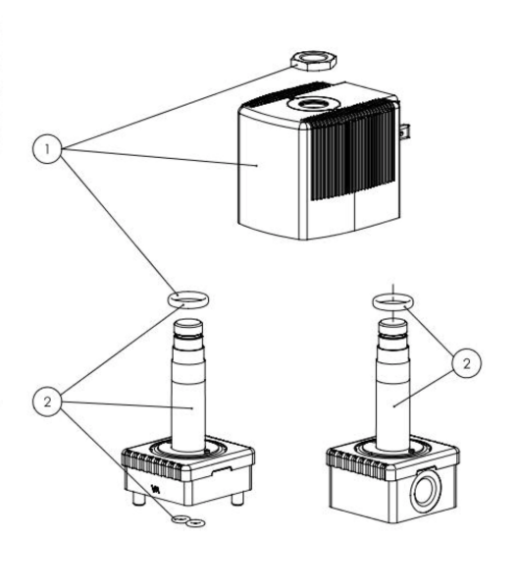 1
2
2